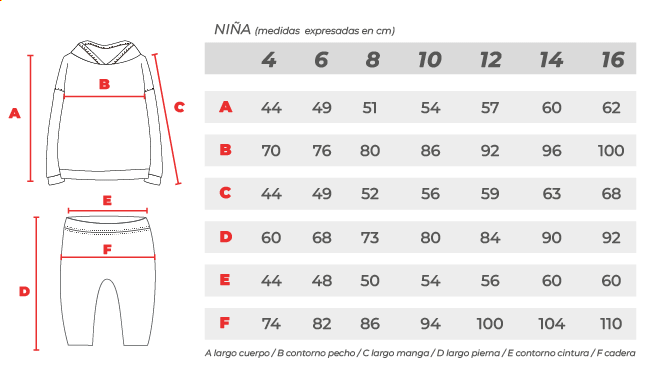 A

B

C

E

F

D

NIÑA (medidas expresadas en cm)

| | 4 | 6 | 8 | 10 | 12 | 14 | 16 |
|---|---|---|---|---|---|---|---|
| A | 44 | 49 | 51 | 54 | 57 | 60 | 62 |
| B | 70 | 76 | 80 | 86 | 92 | 96 | 100 |
| C | 44 | 49 | 52 | 56 | 59 | 63 | 68 |
| D | 60 | 68 | 73 | 80 | 84 | 90 | 92 |
| E | 44 | 48 | 50 | 54 | 56 | 60 | 60 |
| F | 74 | 82 | 86 | 94 | 100 | 104 | 110 |

A largo cuerpo / B contorno pecho / C largo manga / D largo pierna / E contorno cintura / F cadera